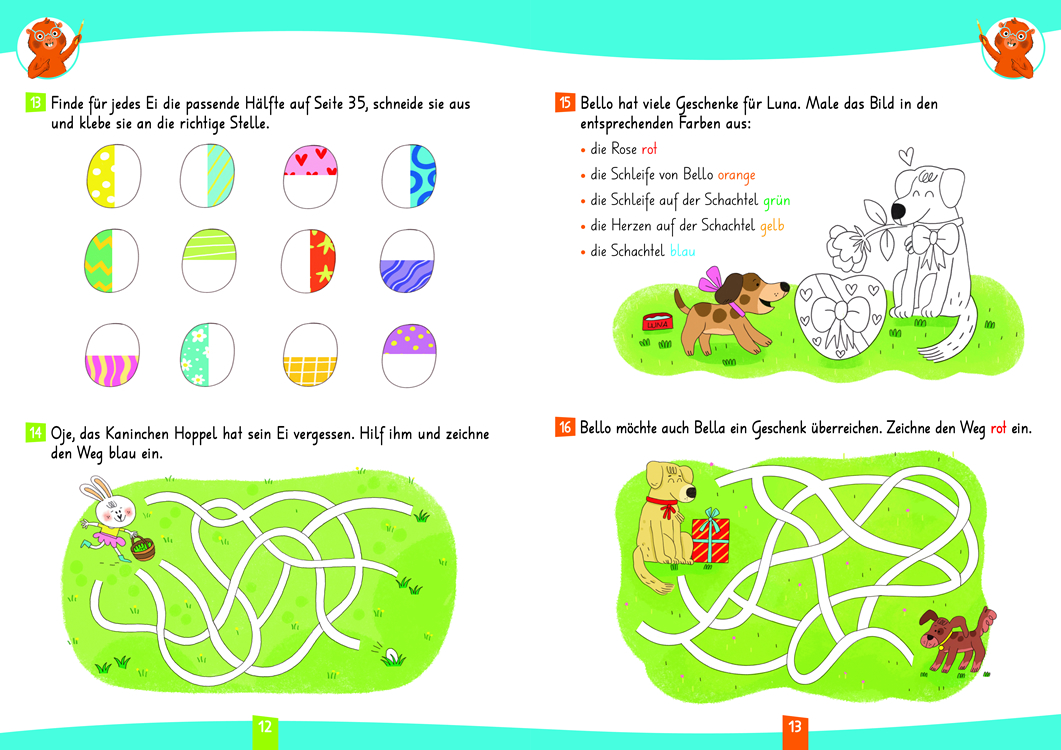 13 Finde für jedes Ei die passende Hälfte auf Seite 35, schneide sie aus und klebe sie an die richtige Stelle.

14 Oje, das Kaninchen Hoppel hat sein Ei vergessen. Hilf ihm und zeichne den Weg blau ein.

12

15 Bello hat viele Geschenke für Luna. Male das Bild in den entsprechenden Farben aus:

• die Rose rot
• die Schleife von Bello orange
• die Schleife auf der Schachtel grün
• die Herzen auf der Schachtel gelb
• die Schachtel blau

LUNA

16 Bello möchte auch Bella ein Geschenk überreichen. Zeichne den Weg rot ein.

13