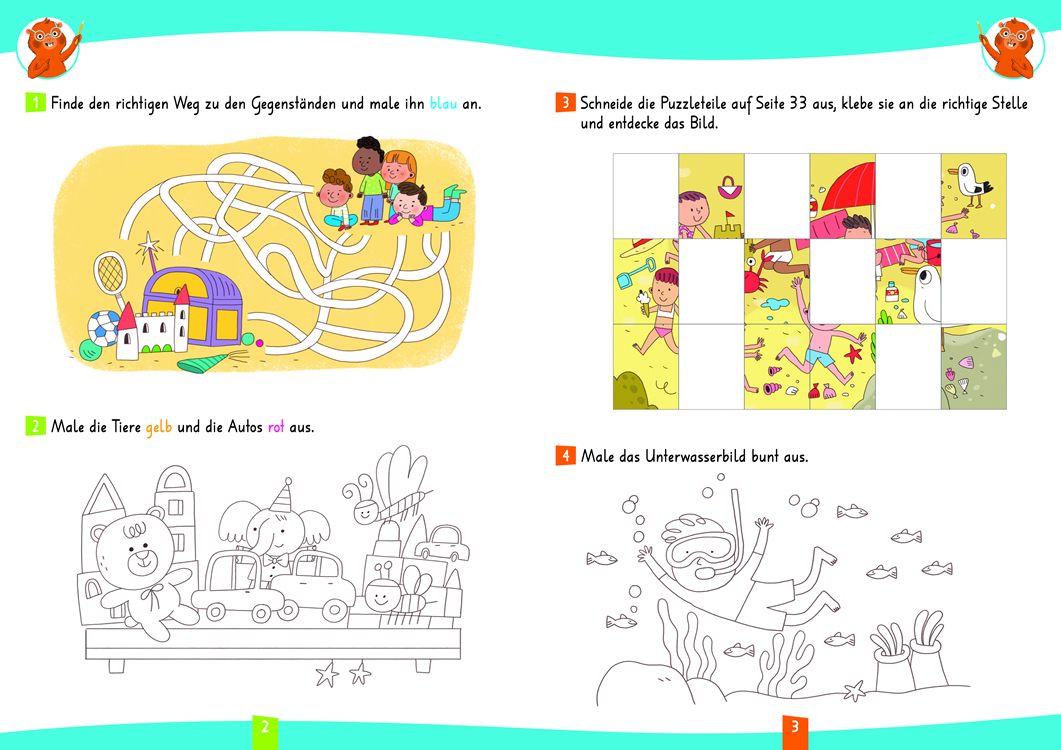 1 Finde den richtigen Weg zu den Gegenständen und male ihn blau an.

2 Male die Tiere gelb und die Autos rot aus.

2

3 Schneide die Puzzleteile auf Seite 33 aus, klebe sie an die richtige Stelle und entdecke das Bild.

4 Male das Unterwasserbild bunt aus.

3